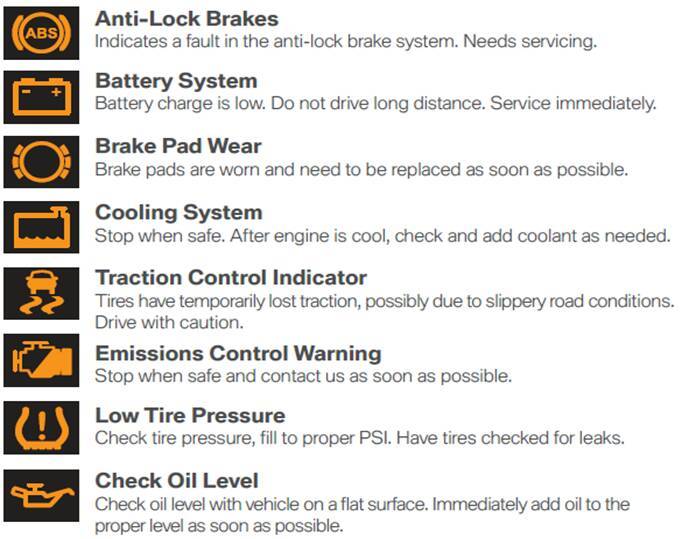 ABS

Anti-Lock Brakes
Indicates a fault in the anti-lock brake system. Needs servicing.

Battery System
Battery charge is low. Do not drive long distance. Service immediately.

Brake Pad Wear
Brake pads are worn and need to be replaced as soon as possible.

Cooling System
Stop when safe. After engine is cool, check and add coolant as needed.

Traction Control Indicator
Tires have temporarily lost traction, possibly due to slippery road conditions. Drive with caution.

Emissions Control Warning
Stop when safe and contact us as soon as possible.

Low Tire Pressure
Check tire pressure, fill to proper PSI. Have tires checked for leaks.

Check Oil Level
Check oil level with vehicle on a flat surface. Immediately add oil to the proper level as soon as possible.