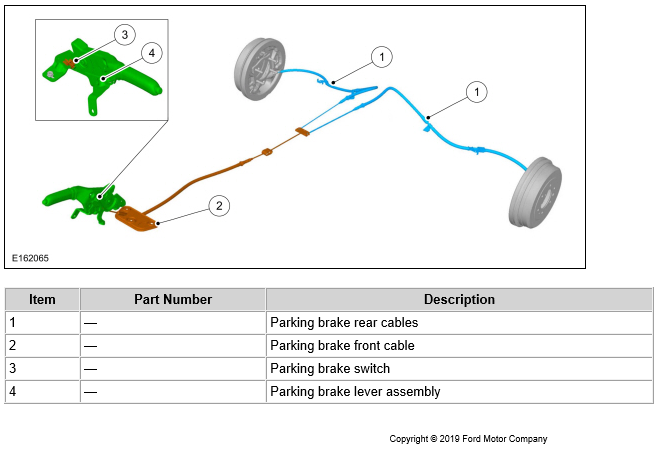 3
4
1
1
2
E162065

| Item | Part Number | Description |
|---|---|---|
| 1 | — | Parking brake rear cables |
| 2 | — | Parking brake front cable |
| 3 | — | Parking brake switch |
| 4 | — | Parking brake lever assembly |

Copyright © 2019 Ford Motor Company