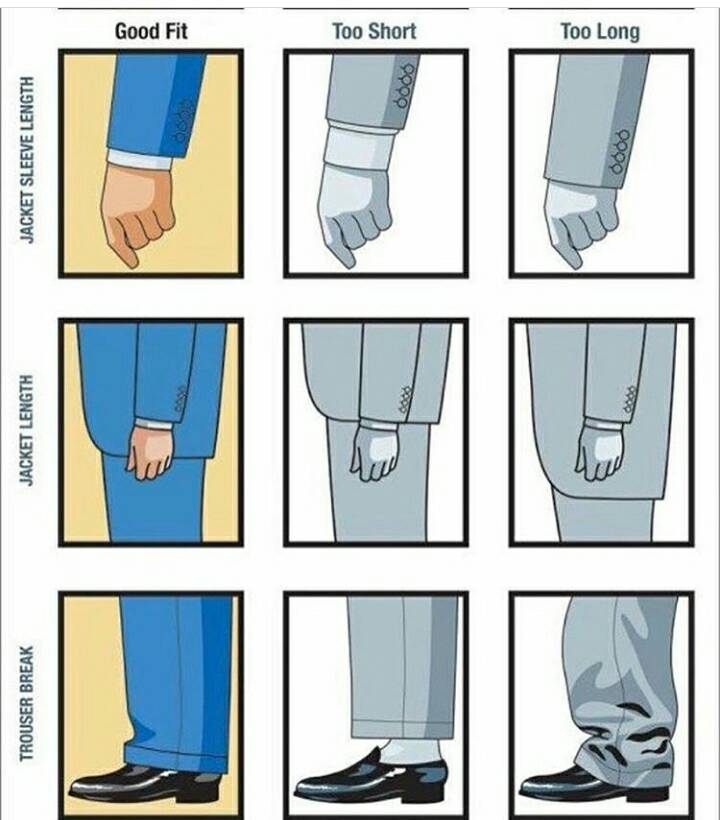 Good Fit
Too Short
Too Long

JACKET SLEEVE LENGTH

JACKET LENGTH

TROUSER BREAK