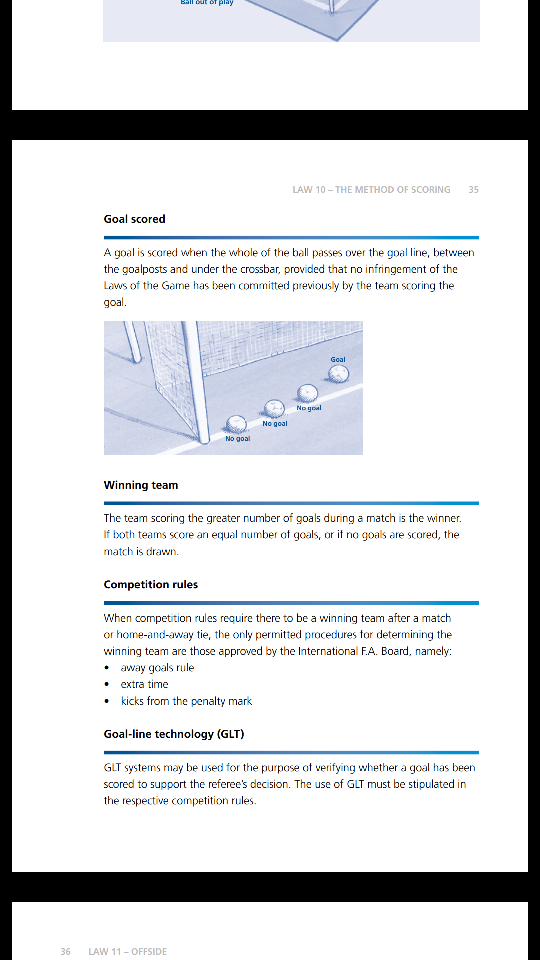 Ball out of play

LAW 10 – THE METHOD OF SCORING 35

Goal scored

A goal is scored when the whole of the ball passes over the goal line, between the goalposts and under the crossbar, provided that no infringement of the Laws of the Game has been committed previously by the team scoring the goal.

Goal
No goal
No goal
No goal

Winning team

The team scoring the greater number of goals during a match is the winner. If both teams score an equal number of goals, or if no goals are scored, the match is drawn.

Competition rules

When competition rules require there to be a winning team after a match or home-and-away tie, the only permitted procedures for determining the winning team are those approved by the International F.A. Board, namely:
• away goals rule
• extra time
• kicks from the penalty mark

Goal-line technology (GLT)

GLT systems may be used for the purpose of verifying whether a goal has been scored to support the referee's decision. The use of GLT must be stipulated in the respective competition rules.

36 LAW 11 – OFFSIDE